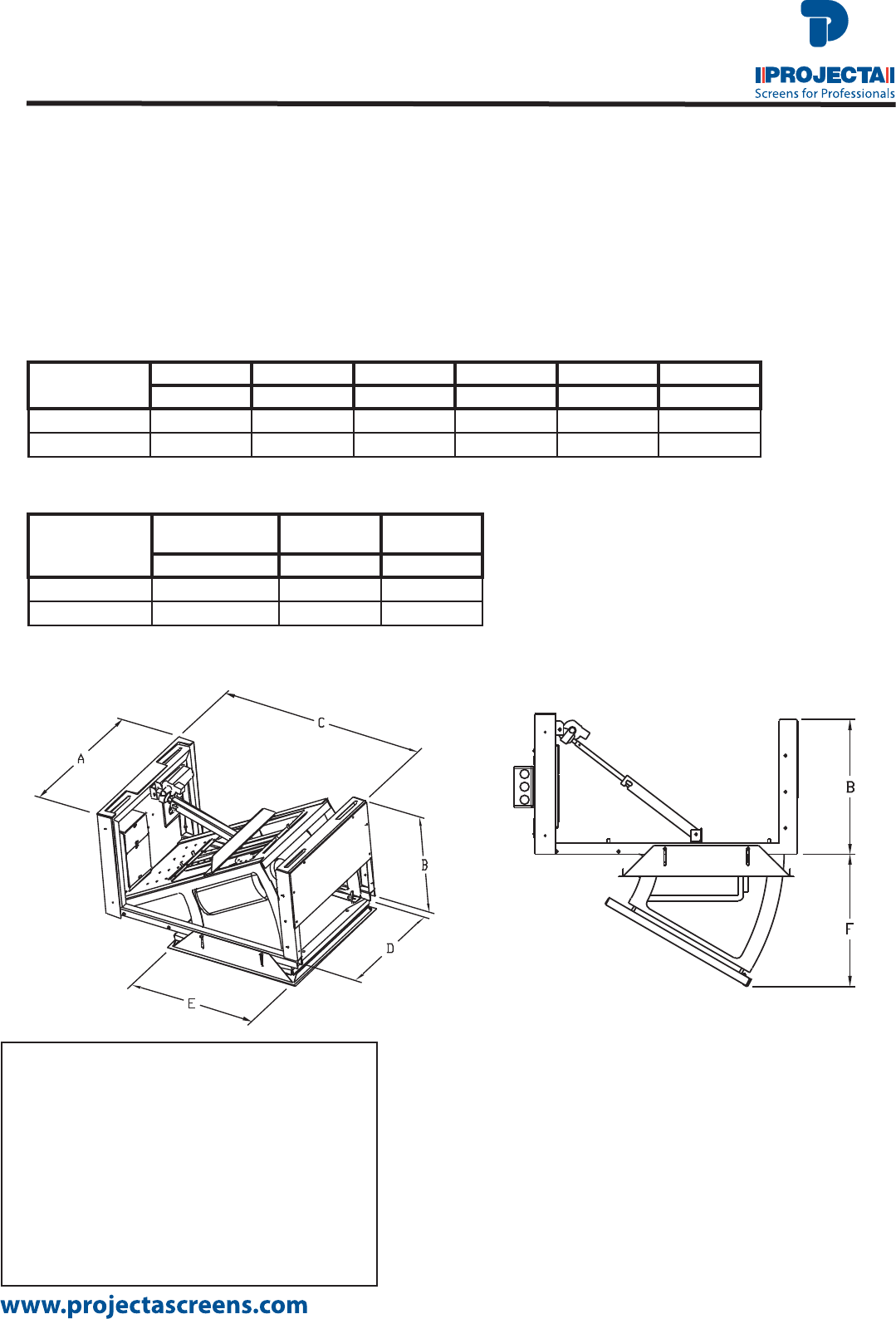 PROJECTA
Screens for Professionals

C
A
B
D
E

B
F

www.projectascreens.com